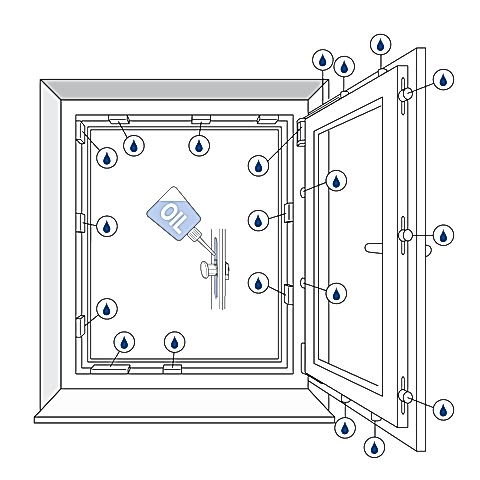 OIL